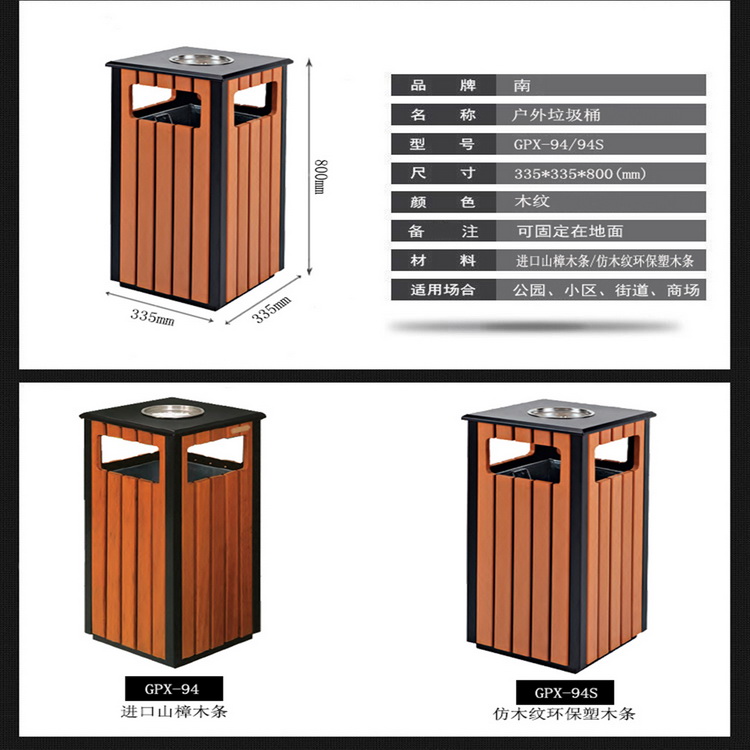 800mm

335mm

335mm

| 品 牌 | 南 |
|---|---|
| 名 称 | 户外垃圾桶 |
| 型 号 | GPX-94/94S |
| 尺 寸 | 335*335*800(mm) |
| 颜 色 | 木纹 |
| 备 注 | 可固定在地面 |
| 材 料 | 进口山樟木条/仿木纹环保塑木条 |
| 适用场合 | 公园、小区、街道、商场 |

GPX-94
进口山樟木条

GPX-94S
仿木纹环保塑木条